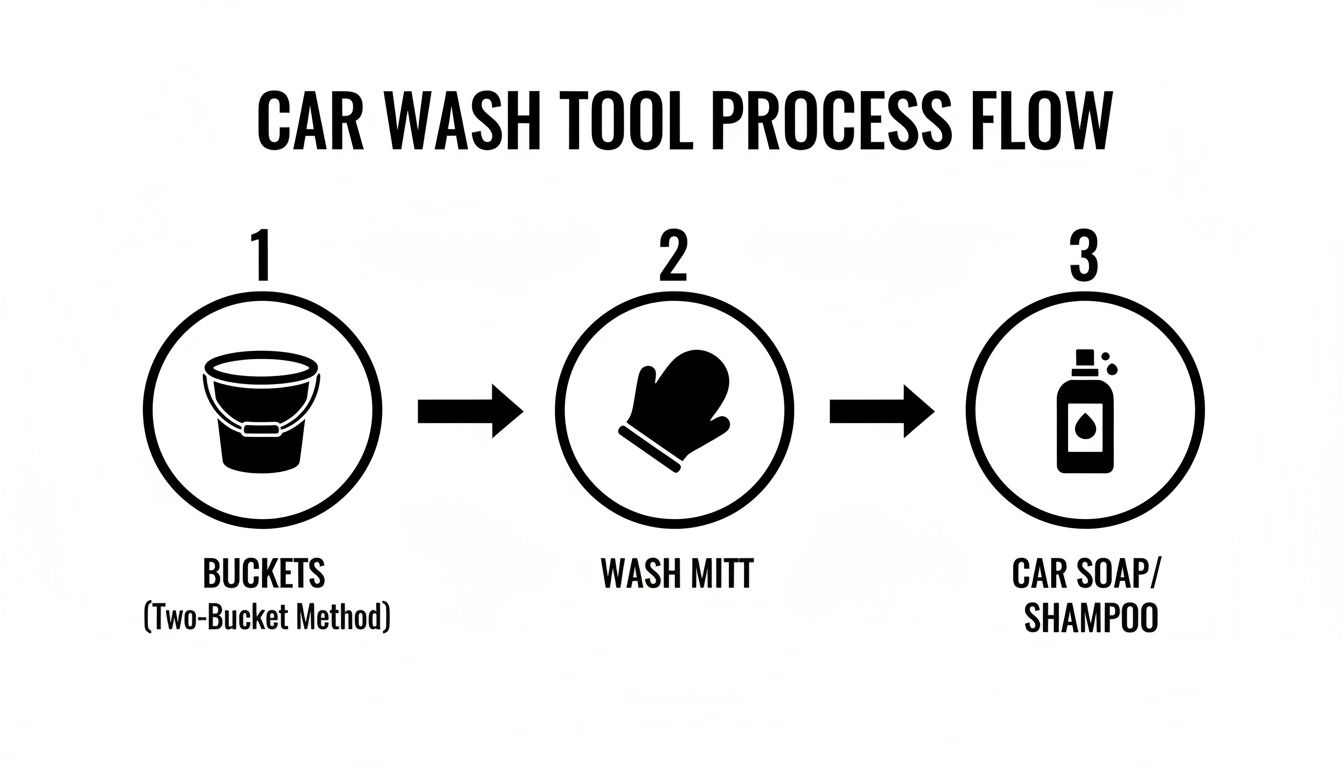 CAR WASH TOOL PROCESS FLOW

1

BUCKETS
(Two-Bucket Method)

2

WASH MITT

3

CAR SOAP/
SHAMPOO