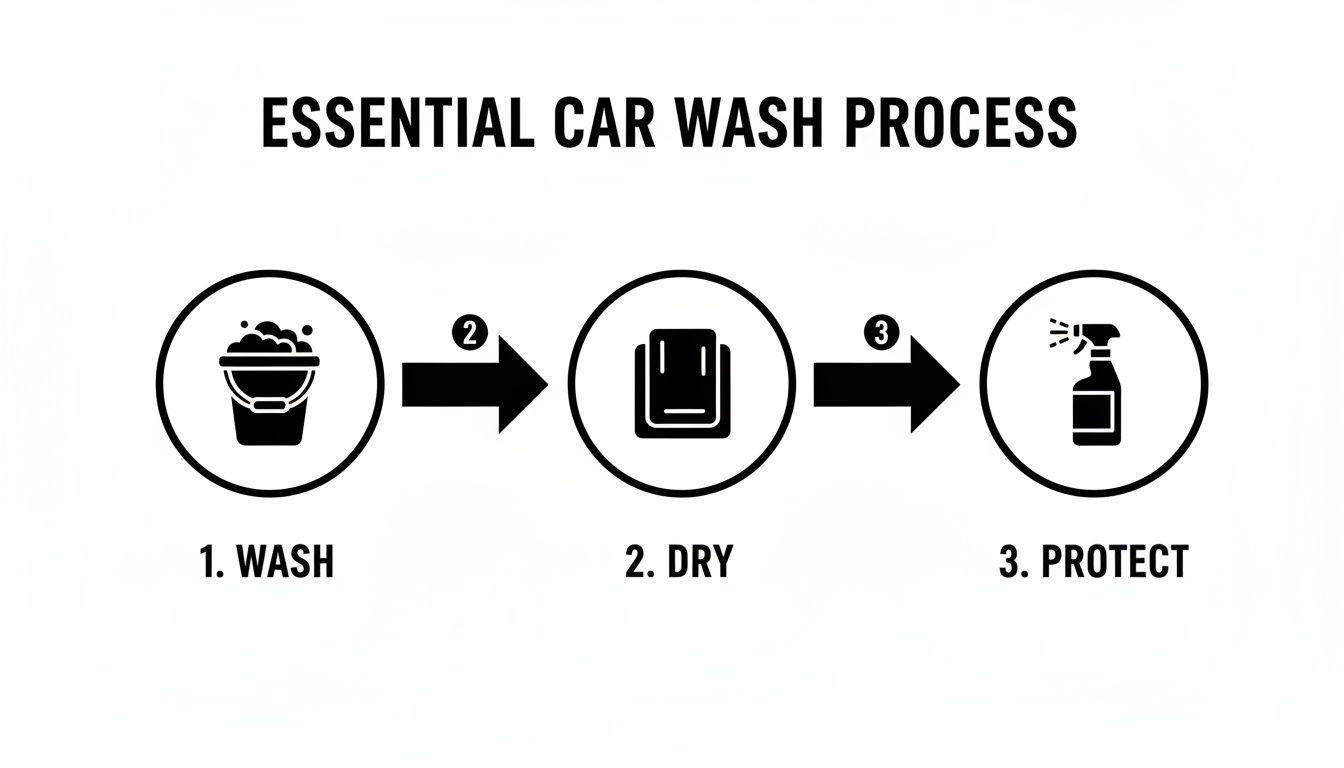 ESSENTIAL CAR WASH PROCESS

2

3

1. WASH

2. DRY

3. PROTECT