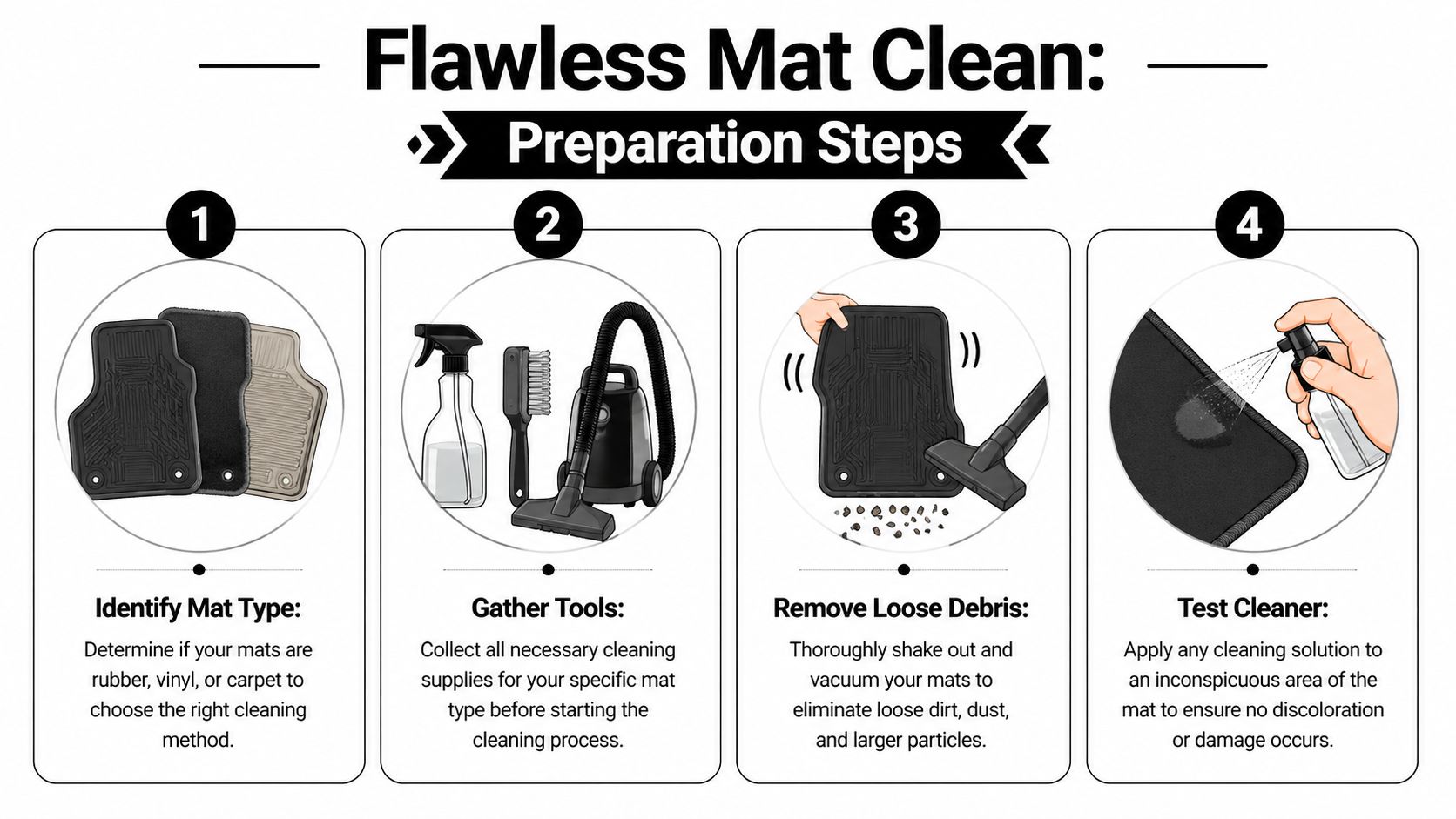 Flawless Mat Clean:

Preparation Steps

1

Identify Mat Type:

Determine if your mats are rubber, vinyl, or carpet to choose the right cleaning method.

2

Gather Tools:

Collect all necessary cleaning supplies for your specific mat type before starting the cleaning process.

3

Remove Loose Debris:

Thoroughly shake out and vacuum your mats to eliminate loose dirt, dust, and larger particles.

4

Test Cleaner:

Apply any cleaning solution to an inconspicuous area of the mat to ensure no discoloration or damage occurs.