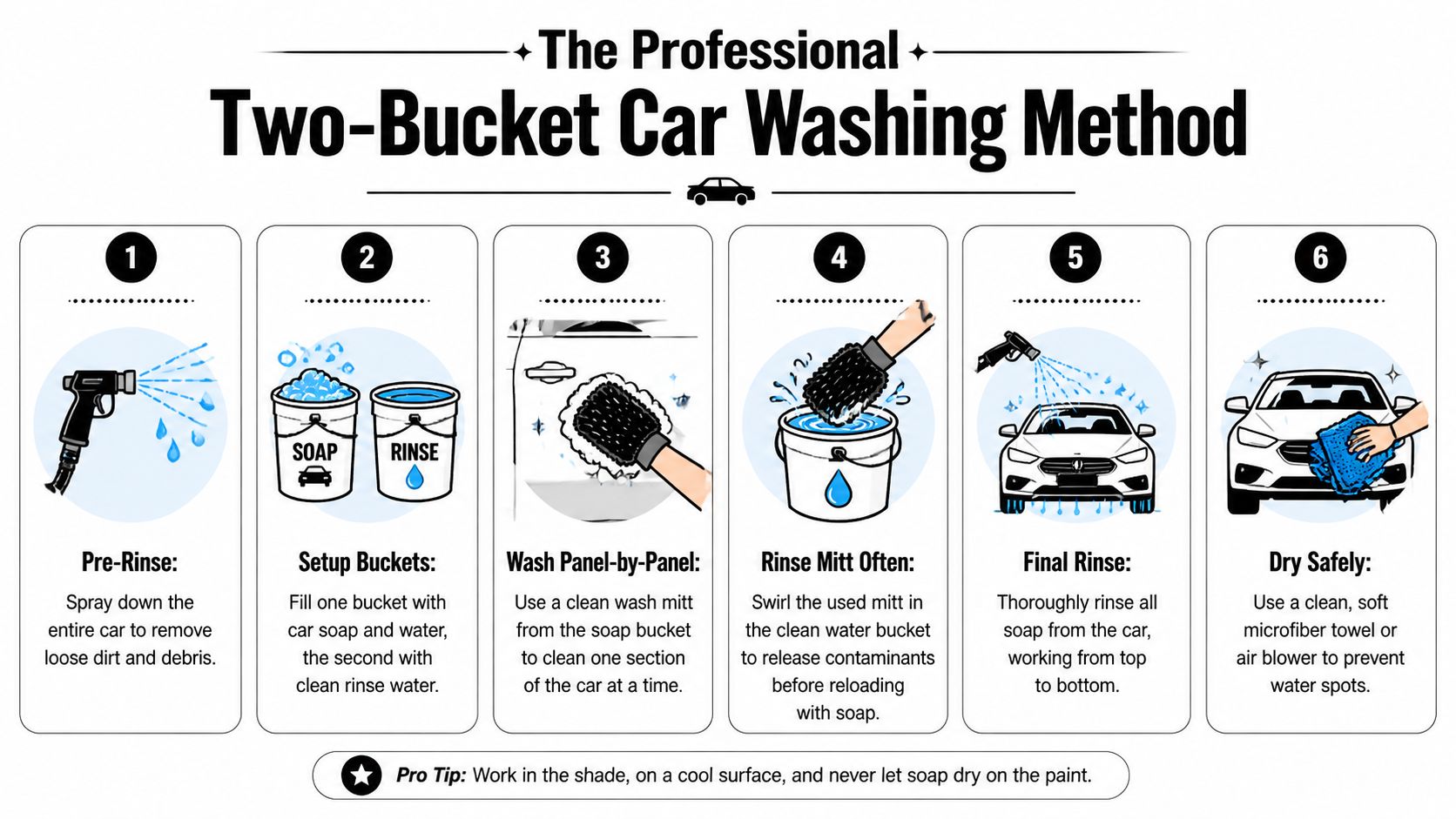 The Professional
Two-Bucket Car Washing Method

1
Pre-Rinse:
Spray down the entire car to remove loose dirt and debris.

2
SOAP
RINSE
Setup Buckets:
Fill one bucket with car soap and water, the second with clean rinse water.

3
Wash Panel-by-Panel:
Use a clean wash mitt from the soap bucket to clean one section of the car at a time.

4
Rinse Mitt Often:
Swirl the used mitt in the clean water bucket to release contaminants before reloading with soap.

5
Final Rinse:
Thoroughly rinse all soap from the car, working from top to bottom.

6
Dry Safely:
Use a clean, soft microfiber towel or air blower to prevent water spots.

Pro Tip: Work in the shade, on a cool surface, and never let soap dry on the paint.